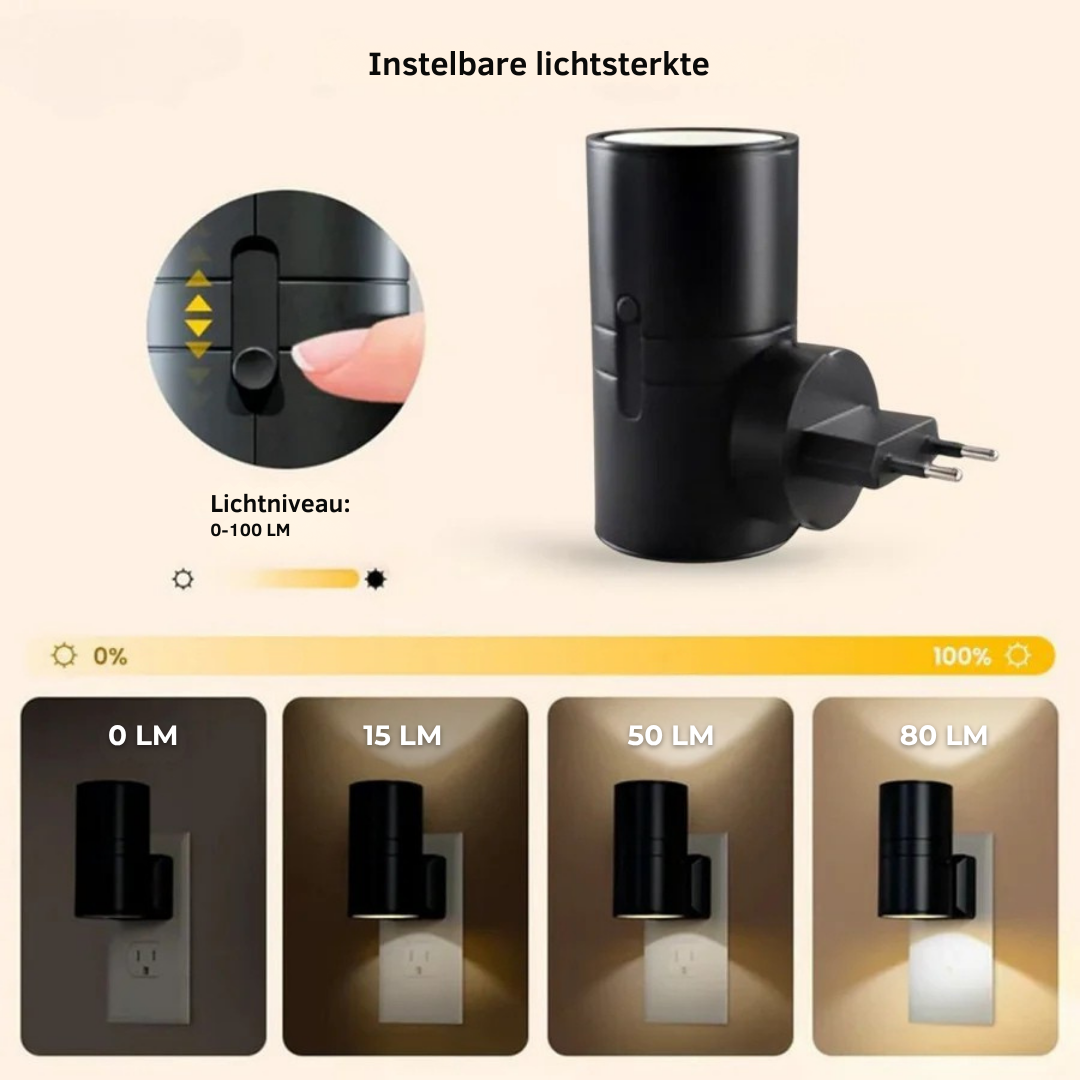 Instelbare lichtsterkte

Lichtniveau:
0-100 LM

0%

100%

0 LM

15 LM

50 LM

80 LM